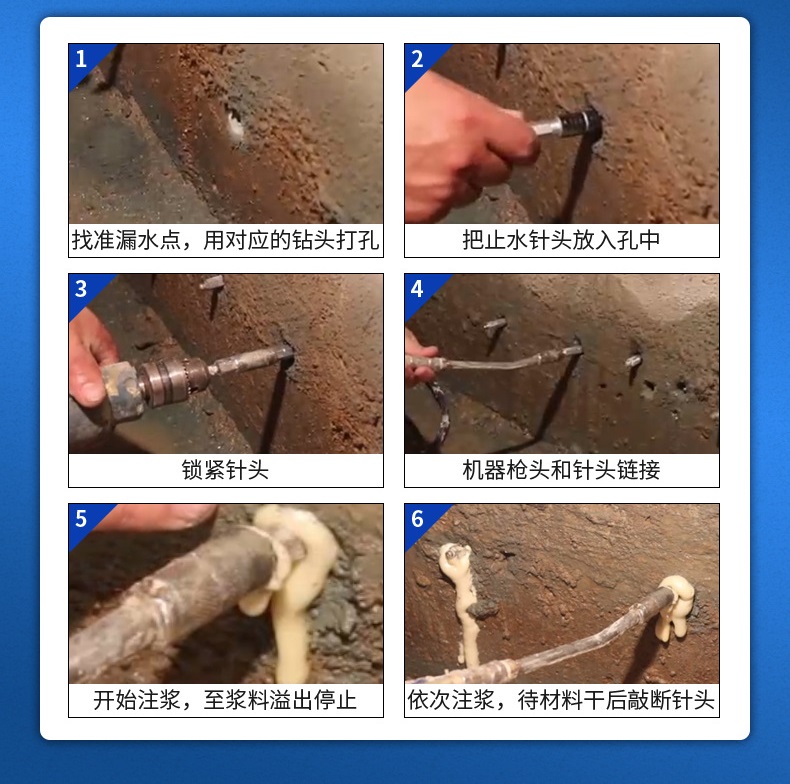 1
找准漏水点，用对应的钻头打孔

2
把止水针头放入孔中

3
锁紧针头

4
机器枪头和针头链接

5
开始注浆，至浆料溢出停止

6
依次注浆，待材料干后敲断针头